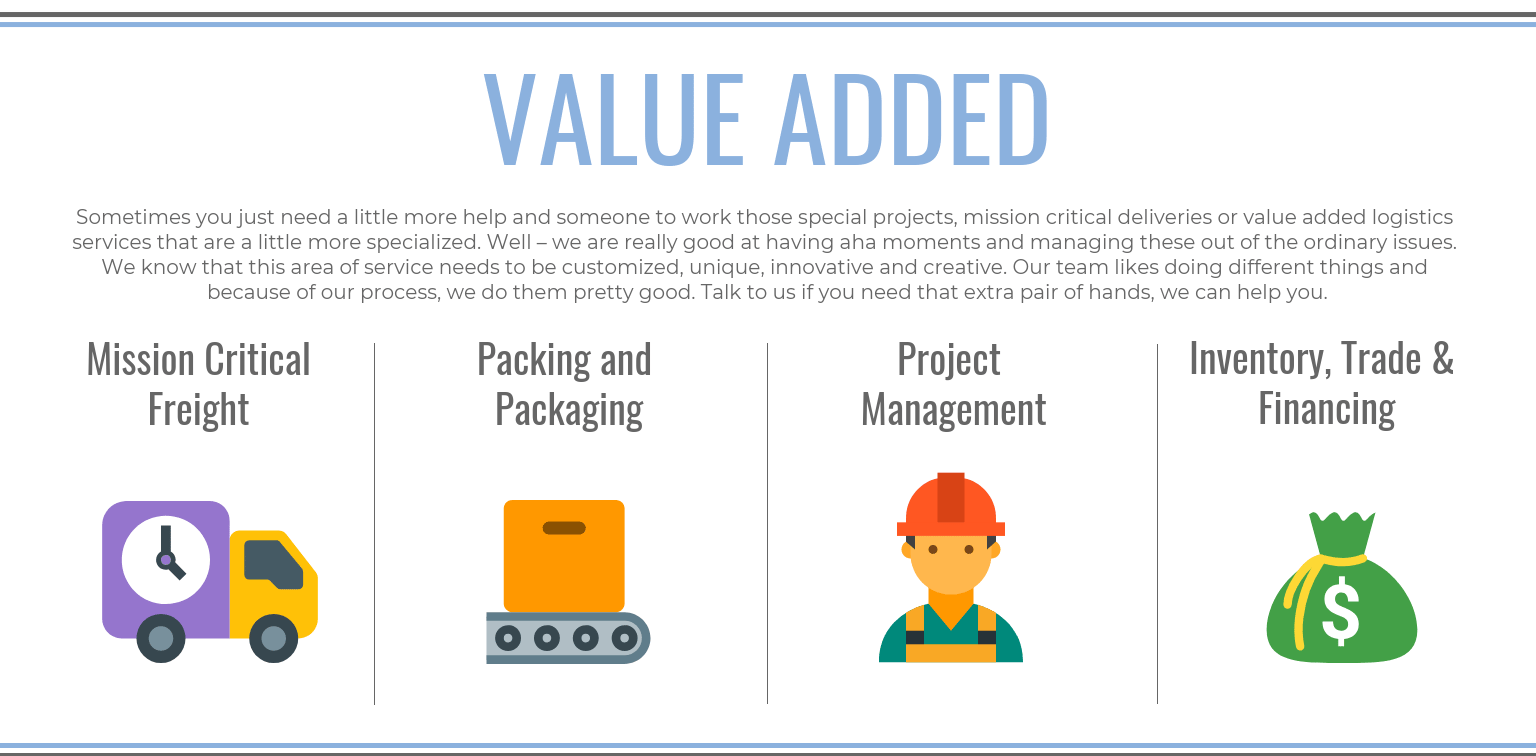 VALUE ADDED

Sometimes you just need a little more help and someone to work those special projects, mission critical deliveries or value added logistics services that are a little more specialized. Well – we are really good at having aha moments and managing these out of the ordinary issues. We know that this area of service needs to be customized, unique, innovative and creative. Our team likes doing different things and because of our process, we do them pretty good. Talk to us if you need that extra pair of hands, we can help you.

Mission Critical Freight

Packing and Packaging

Project Management

Inventory, Trade & Financing

$